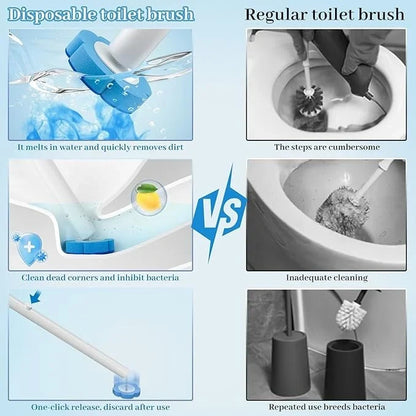 Disposable toilet brush

It melts in water and quickly removes dirt

Clean dead corners and inhibit bacteria

One-click release, discard after use

VS

Regular toilet brush

The steps are cumbersome

Inadequate cleaning

Repeated use breeds bacteria