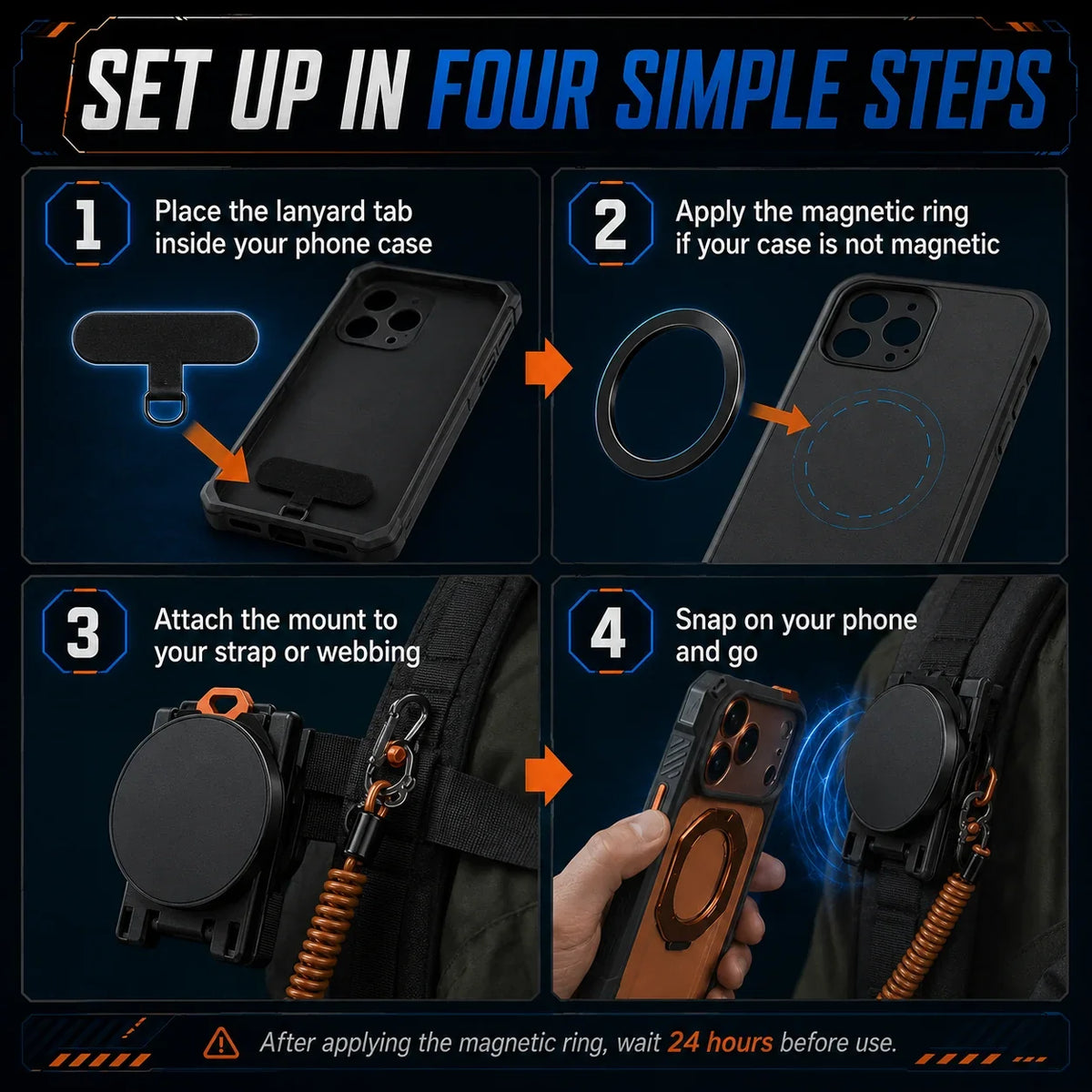 SET UP IN FOUR SIMPLE STEPS

1 Place the lanyard tab inside your phone case

2 Apply the magnetic ring if your case is not magnetic

3 Attach the mount to your strap or webbing

4 Snap on your phone and go

After applying the magnetic ring, wait 24 hours before use.