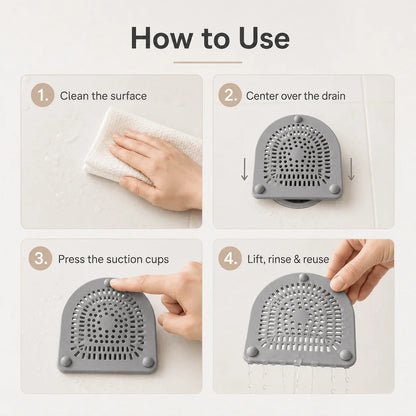 How to Use

1. Clean the surface

2. Center over the drain

3. Press the suction cups

4. Lift, rinse & reuse