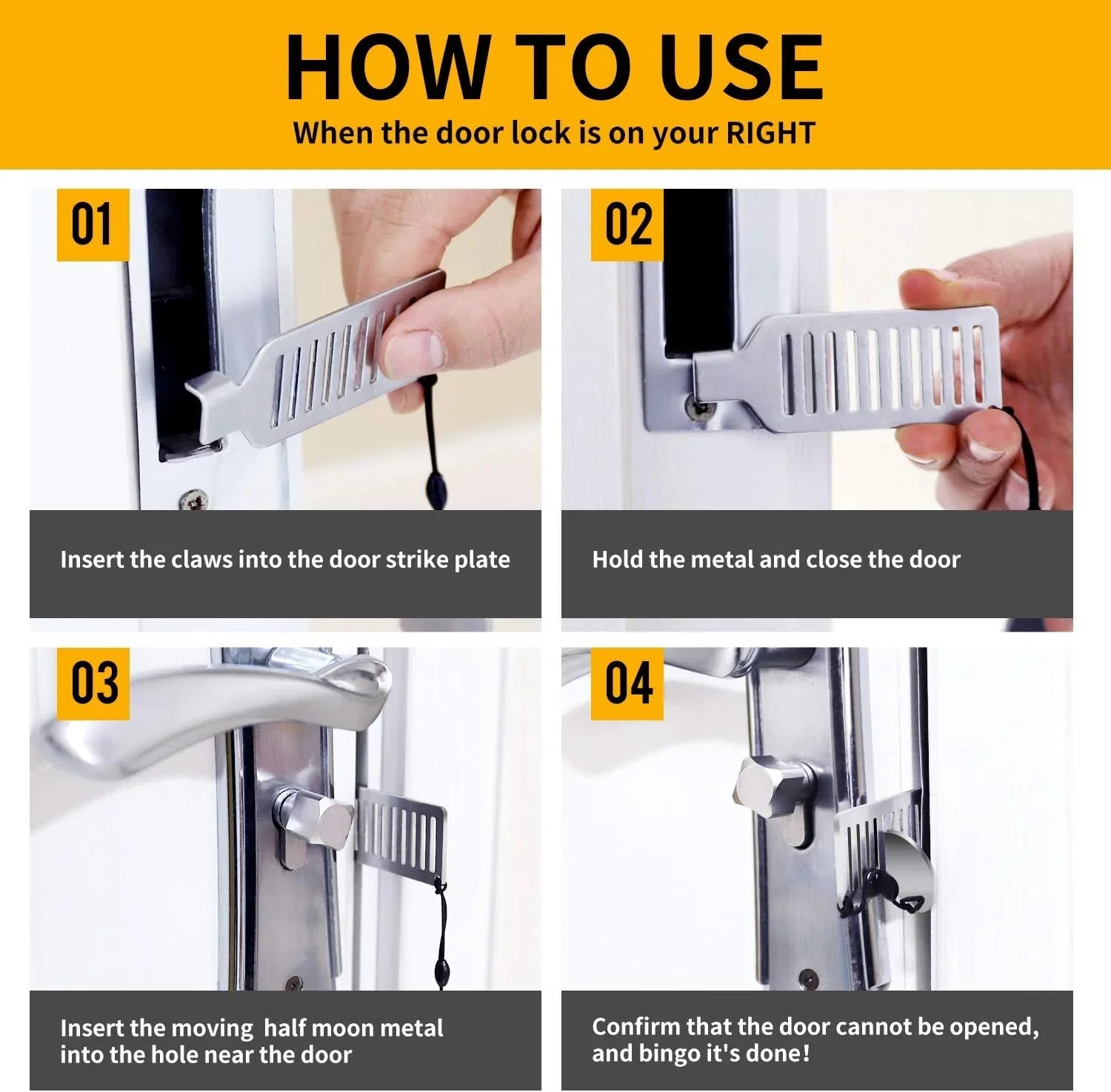 HOW TO USE
When the door lock is on your RIGHT

01
Insert the claws into the door strike plate

02
Hold the metal and close the door

03
Insert the moving half moon metal into the hole near the door

04
Confirm that the door cannot be opened, and bingo it's done!