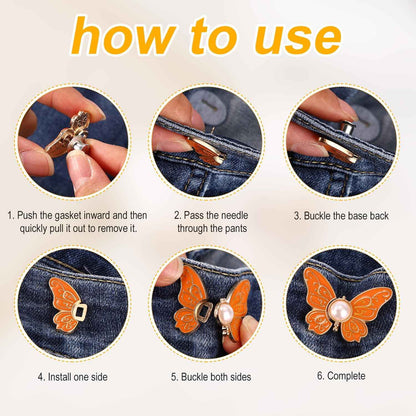 how to use

1. Push the gasket inward and then quickly pull it out to remove it.

2. Pass the needle through the pants

3. Buckle the base back

4. Install one side

5. Buckle both sides

6. Complete